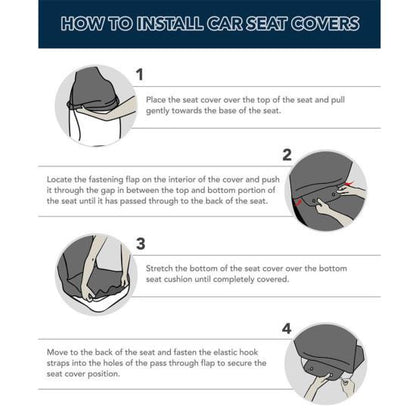 HOW TO INSTALL CAR SEAT COVERS

1

Place the seat cover over the top of the seat and pull gently towards the base of the seat.

2

Locate the fastening flap on the interior of the cover and push it through the gap in between the top and bottom portion of the seat until it has passed through to the back of the seat.

3

Stretch the bottom of the seat cover over the bottom seat cushion until completely covered.

4

Move to the back of the seat and fasten the elastic hook straps into the holes of the pass through flap to secure the seat cover position.