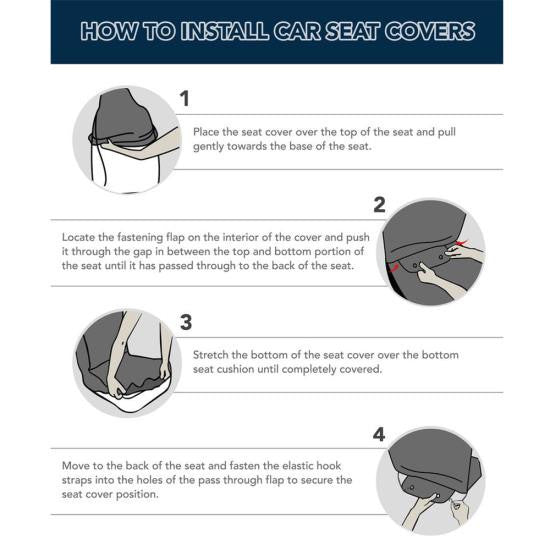 HOW TO INSTALL CAR SEAT COVERS

1

Place the seat cover over the top of the seat and pull gently towards the base of the seat.

2

Locate the fastening flap on the interior of the cover and push it through the gap in between the top and bottom portion of the seat until it has passed through to the back of the seat.

3

Stretch the bottom of the seat cover over the bottom seat cushion until completely covered.

4

Move to the back of the seat and fasten the elastic hook straps into the holes of the pass through flap to secure the seat cover position.