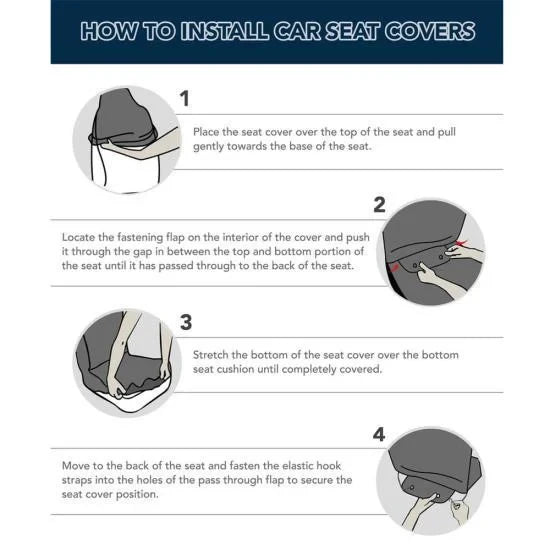 HOW TO INSTALL CAR SEAT COVERS

1

Place the seat cover over the top of the seat and pull gently towards the base of the seat.

2

Locate the fastening flap on the interior of the cover and push it through the gap in between the top and bottom portion of the seat until it has passed through to the back of the seat.

3

Stretch the bottom of the seat cover over the bottom seat cushion until completely covered.

4

Move to the back of the seat and fasten the elastic hook straps into the holes of the pass through flap to secure the seat cover position.