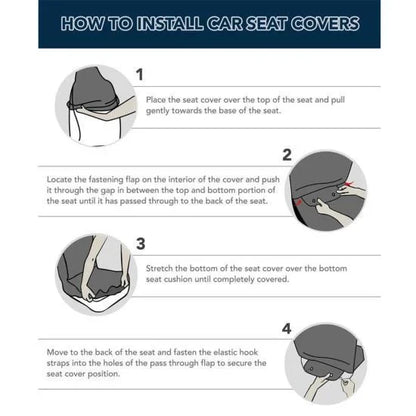 HOW TO INSTALL CAR SEAT COVERS

1

Place the seat cover over the top of the seat and pull gently towards the base of the seat.

2

Locate the fastening flap on the interior of the cover and push it through the gap in between the top and bottom portion of the seat until it has passed through to the back of the seat.

3

Stretch the bottom of the seat cover over the bottom seat cushion until completely covered.

4

Move to the back of the seat and fasten the elastic hook straps into the holes of the pass through flap to secure the seat cover position.